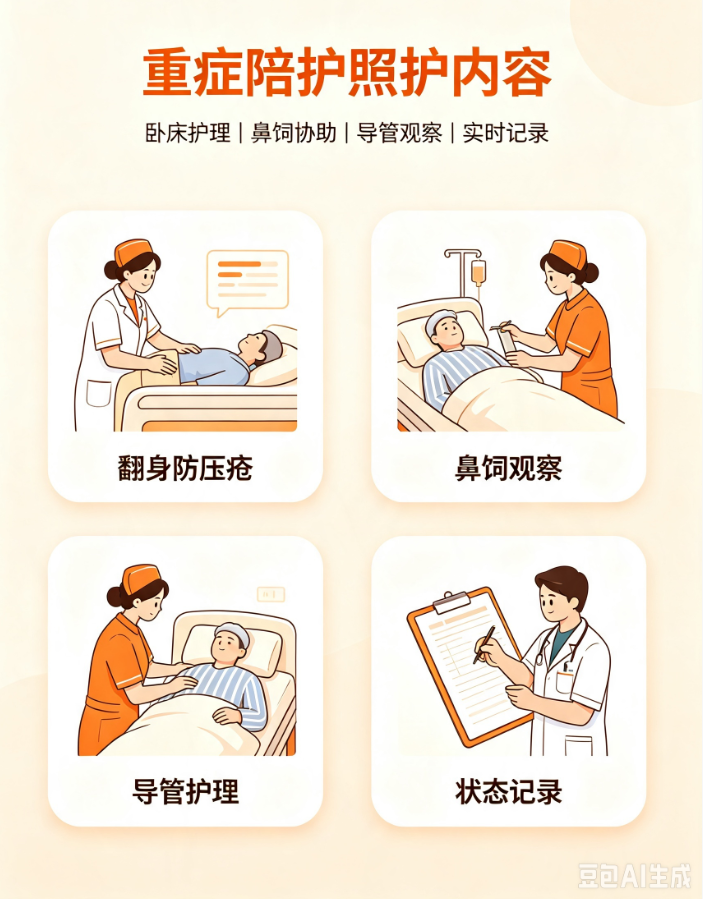 重症陪护照护内容

卧床护理 | 鼻饲协助 | 导管观察 | 实时记录

翻身防压疮

鼻饲观察

导管护理

状态记录

豆包AI生成